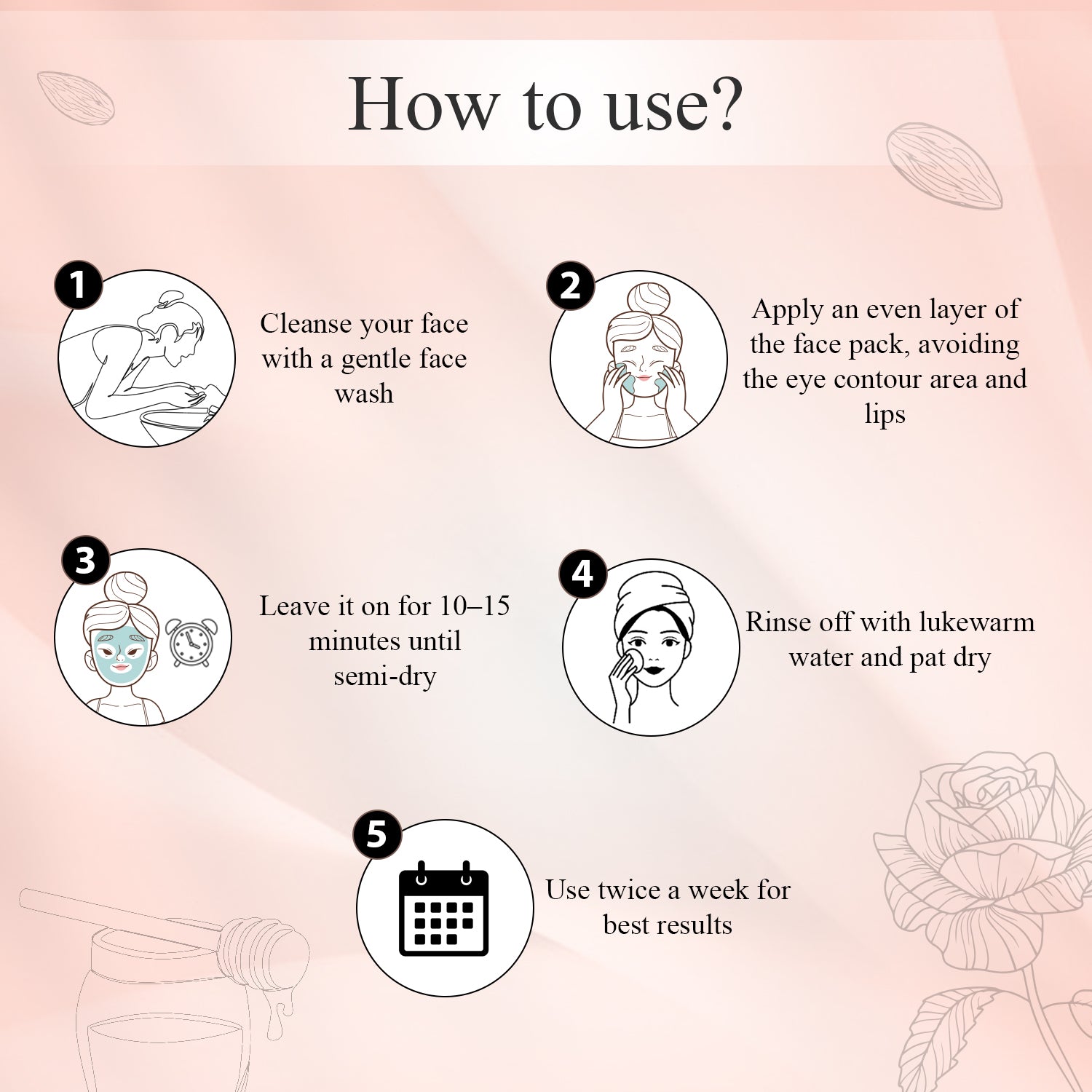 How to use?

1

Cleanse your face with a gentle face wash

2

Apply an even layer of the face pack, avoiding the eye contour area and lips

3

Leave it on for 10–15 minutes until semi-dry

4

Rinse off with lukewarm water and pat dry

5

Use twice a week for best results